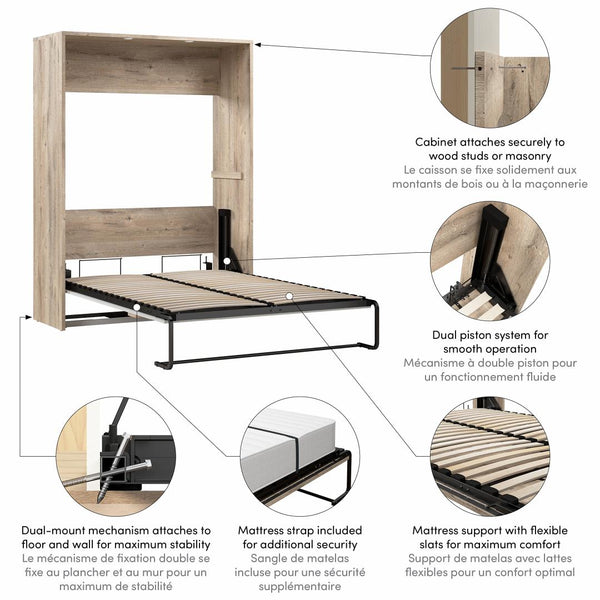 Cabinet attaches securely to wood studs or masonry
Le caisson se fixe solidement aux montants de bois ou à la maçonnerie

Dual piston system for smooth operation
Mécanisme à double piston pour un fonctionnement fluide

Dual-mount mechanism attaches to floor and wall for maximum stability
Le mécanisme de fixation double se fixe au plancher et au mur pour un maximum de stabilité

Mattress strap included for additional security
Sangle de matelas incluse pour une sécurité supplémentaire

Mattress support with flexible slats for maximum comfort
Support de matelas avec lattes flexibles pour un confort optimal