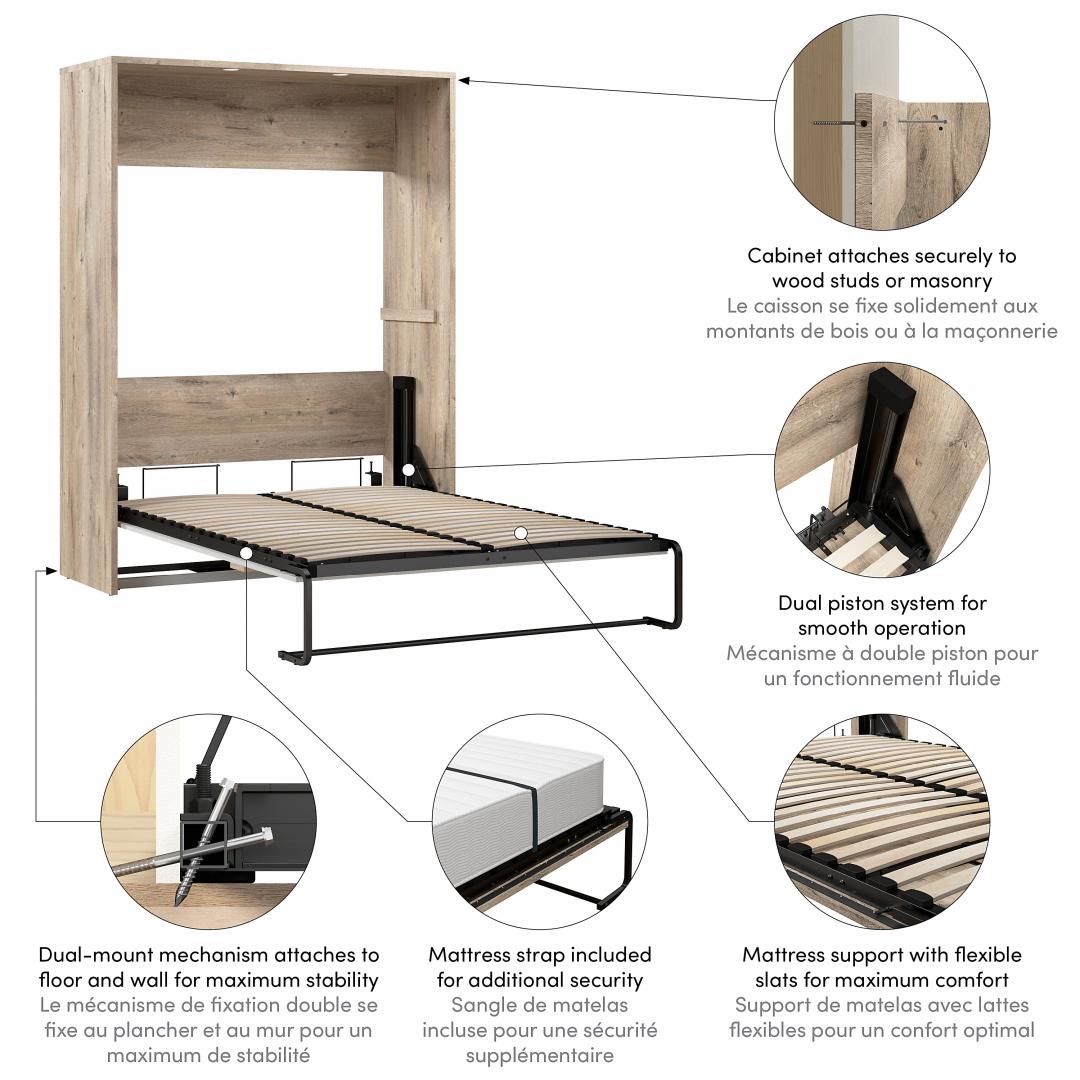 Cabinet attaches securely to wood studs or masonry
Le caisson se fixe solidement aux montants de bois ou à la maçonnerie

Dual piston system for smooth operation
Mécanisme à double piston pour un fonctionnement fluide

Dual-mount mechanism attaches to floor and wall for maximum stability
Le mécanisme de fixation double se fixe au plancher et au mur pour un maximum de stabilité

Mattress strap included for additional security
Sangle de matelas incluse pour une sécurité supplémentaire

Mattress support with flexible slats for maximum comfort
Support de matelas avec lattes flexibles pour un confort optimal