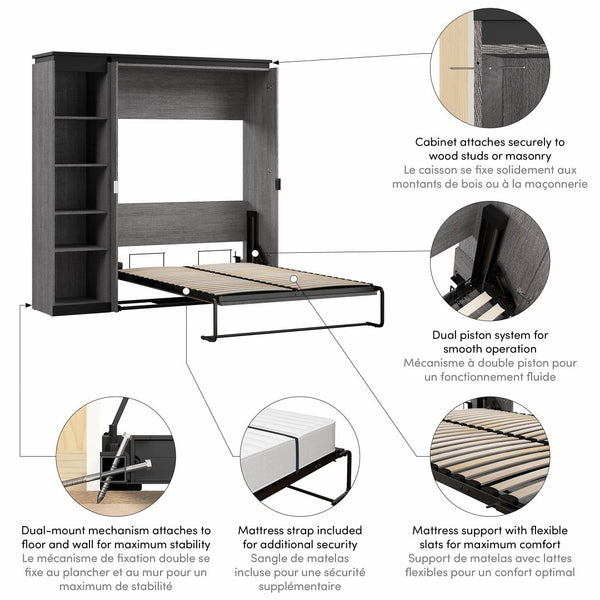 Cabinet attaches securely to wood studs or masonry
Le caisson se fixe solidement aux montants de bois ou à la maçonnerie

Dual piston system for smooth operation
Mécanisme à double piston pour un fonctionnement fluide

Dual-mount mechanism attaches to floor and wall for maximum stability
Le mécanisme de fixation double se fixe au plancher et au mur pour un maximum de stabilité

Mattress strap included for additional security
Sangle de matelas incluse pour une sécurité supplémentaire

Mattress support with flexible slats for maximum comfort
Support de matelas avec lattes flexibles pour un confort optimal