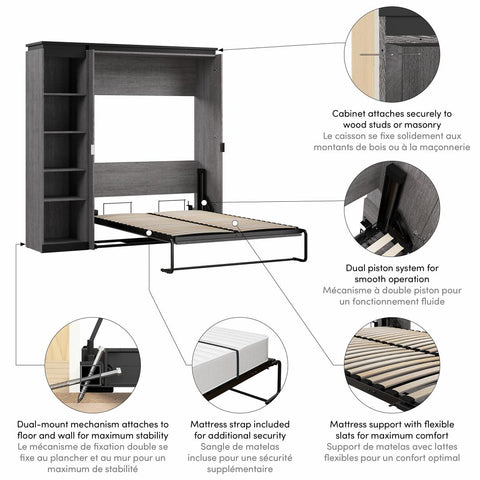 Cabinet attaches securely to wood studs or masonry
Le caisson se fixe solidement aux montants de bois ou à la maçonnerie

Dual piston system for smooth operation
Mécanisme à double piston pour un fonctionnement fluide

Dual-mount mechanism attaches to floor and wall for maximum stability
Le mécanisme de fixation double se fixe au plancher et au mur pour un maximum de stabilité

Mattress strap included for additional security
Sangle de matelas incluse pour une sécurité supplémentaire

Mattress support with flexible slats for maximum comfort
Support de matelas avec lattes flexibles pour un confort optimal