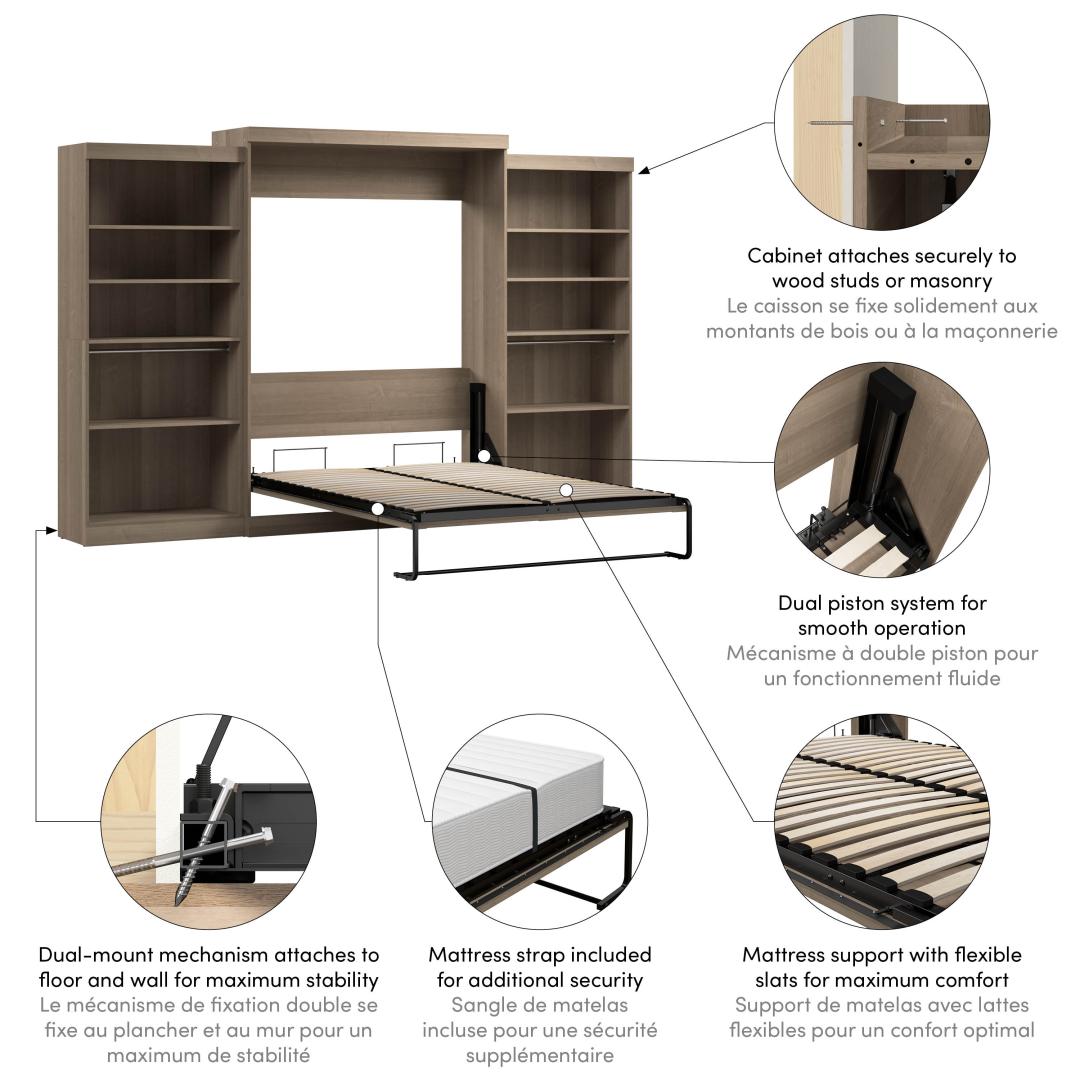 Cabinet attaches securely to wood studs or masonry
Le caisson se fixe solidement aux montants de bois ou à la maçonnerie

Dual piston system for smooth operation
Mécanisme à double piston pour un fonctionnement fluide

Dual-mount mechanism attaches to floor and wall for maximum stability
Le mécanisme de fixation double se fixe au plancher et au mur pour un maximum de stabilité

Mattress strap included for additional security
Sangle de matelas incluse pour une sécurité supplémentaire

Mattress support with flexible slats for maximum comfort
Support de matelas avec lattes flexibles pour un confort optimal