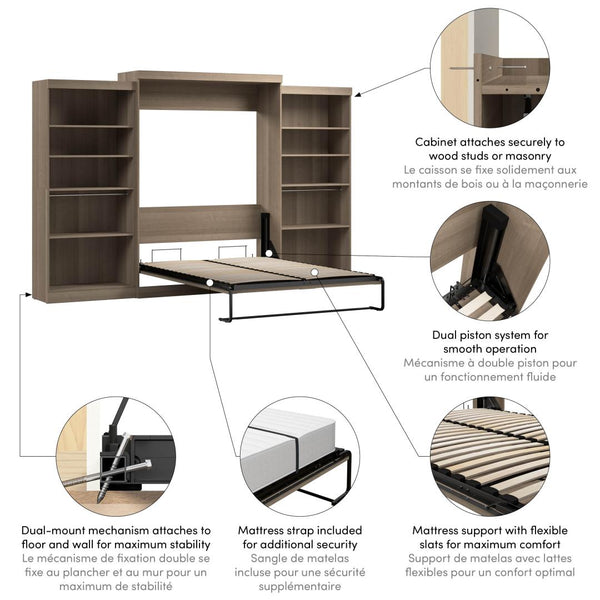 Cabinet attaches securely to wood studs or masonry
Le caisson se fixe solidement aux montants de bois ou à la maçonnerie

Dual piston system for smooth operation
Mécanisme à double piston pour un fonctionnement fluide

Dual-mount mechanism attaches to floor and wall for maximum stability
Le mécanisme de fixation double se fixe au plancher et au mur pour un maximum de stabilité

Mattress strap included for additional security
Sangle de matelas incluse pour une sécurité supplémentaire

Mattress support with flexible slats for maximum comfort
Support de matelas avec lattes flexibles pour un confort optimal