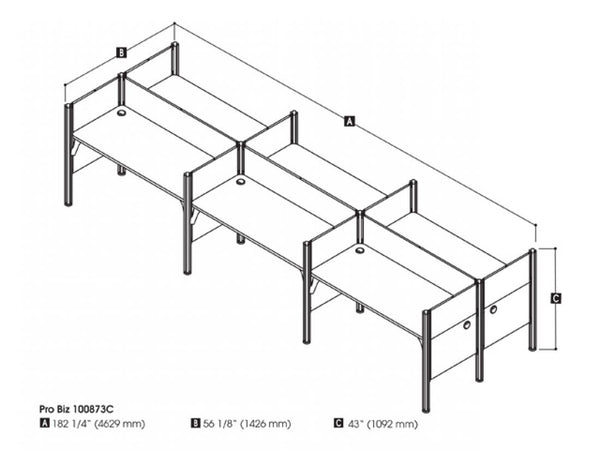 B

A

C

Pro Biz 100873C
A 182 1/4" (4629 mm)
B 56 1/8" (1426 mm)
C 43" (1092 mm)