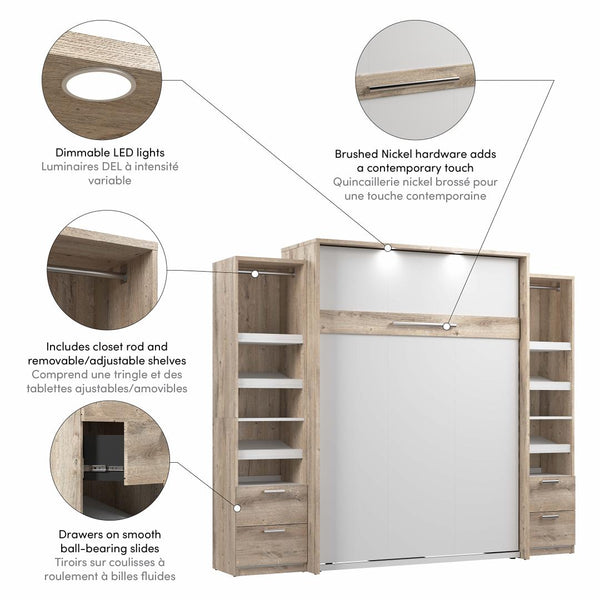 Dimmable LED lights
Luminaires DEL à intensité variable

Brushed Nickel hardware adds a contemporary touch
Quincaillerie nickel brossé pour une touche contemporaine

Includes closet rod and removable/adjustable shelves
Comprend une tringle et des tablettes ajustables/amovibles

Drawers on smooth ball-bearing slides
Tiroirs sur coulisses à roulement à billes fluides