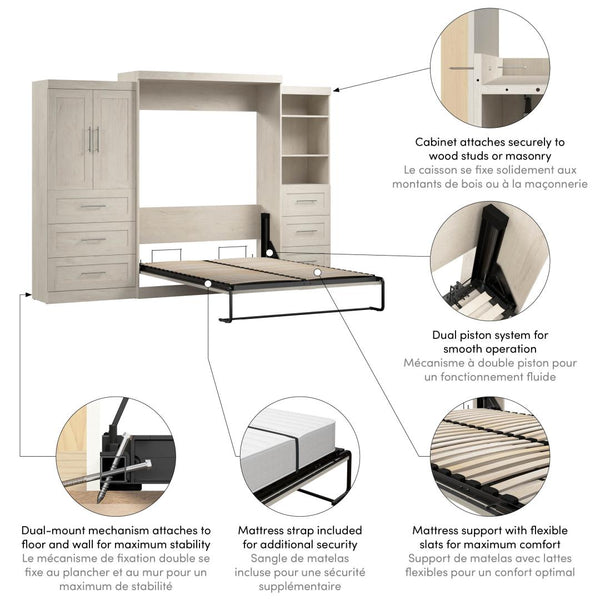 Cabinet attaches securely to wood studs or masonry
Le caisson se fixe solidement aux montants de bois ou à la maçonnerie

Dual piston system for smooth operation
Mécanisme à double piston pour un fonctionnement fluide

Dual-mount mechanism attaches to floor and wall for maximum stability
Le mécanisme de fixation double se fixe au plancher et au mur pour un maximum de stabilité

Mattress strap included for additional security
Sangle de matelas incluse pour une sécurité supplémentaire

Mattress support with flexible slats for maximum comfort
Support de matelas avec lattes flexibles pour un confort optimal