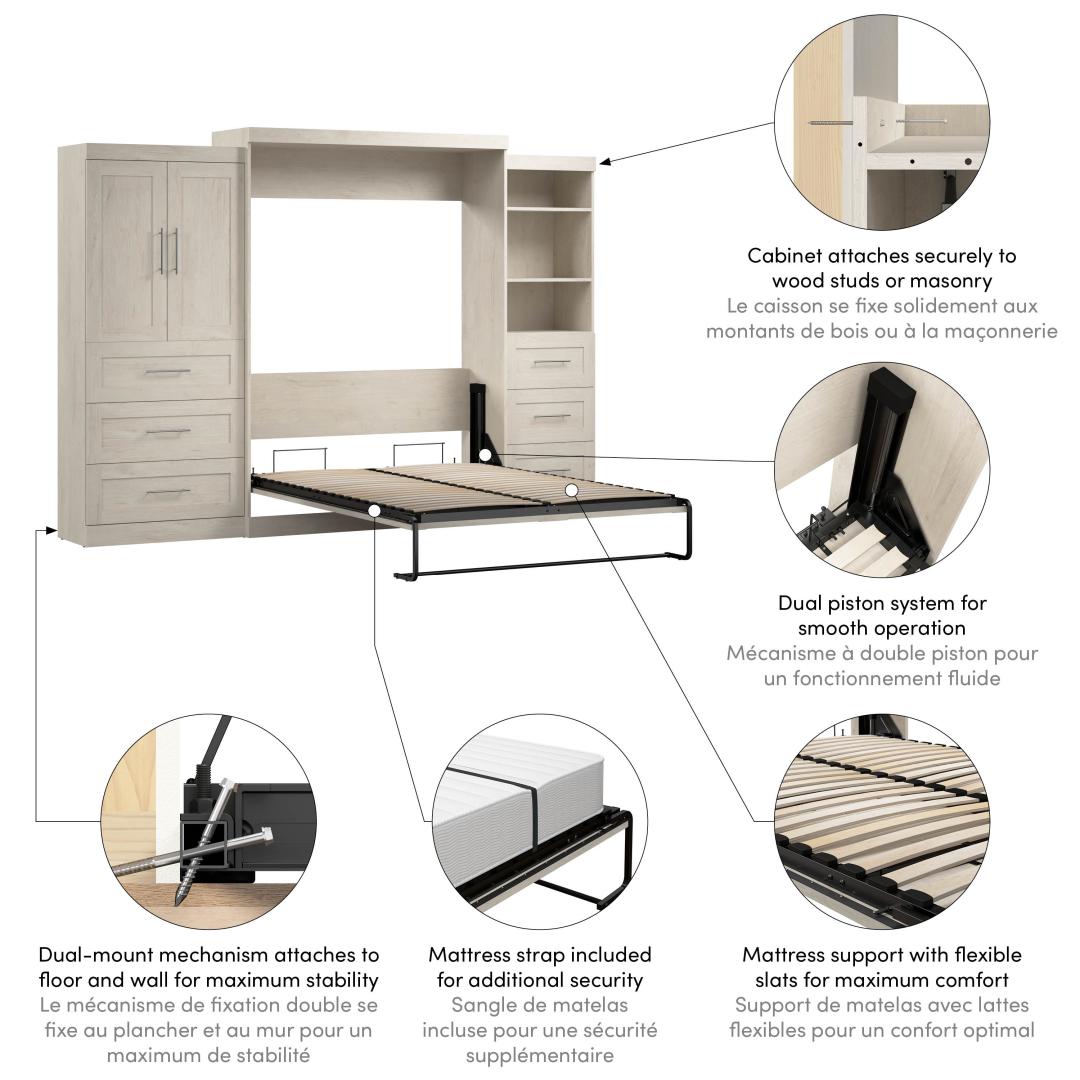 Cabinet attaches securely to wood studs or masonry
Le caisson se fixe solidement aux montants de bois ou à la maçonnerie

Dual piston system for smooth operation
Mécanisme à double piston pour un fonctionnement fluide

Dual-mount mechanism attaches to floor and wall for maximum stability
Le mécanisme de fixation double se fixe au plancher et au mur pour un maximum de stabilité

Mattress strap included for additional security
Sangle de matelas incluse pour une sécurité supplémentaire

Mattress support with flexible slats for maximum comfort
Support de matelas avec lattes flexibles pour un confort optimal