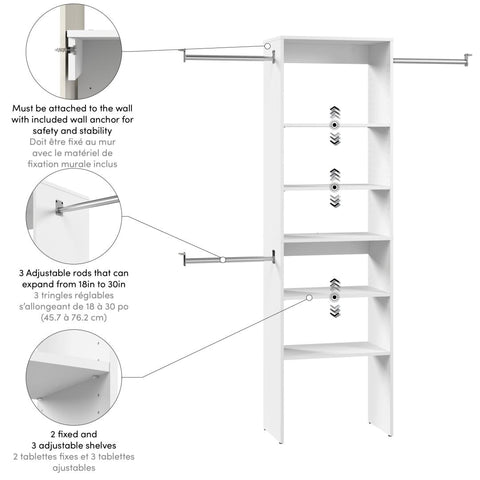 Must be attached to the wall with included wall anchor for safety and stability
Doit être fixé au mur avec le matériel de fixation murale inclus

3 Adjustable rods that can expand from 18in to 30in
3 tringles réglables s'allongeant de 18 à 30 po (45.7 à 76.2 cm)

2 fixed and 3 adjustable shelves
2 tablettes fixes et 3 tablettes ajustables