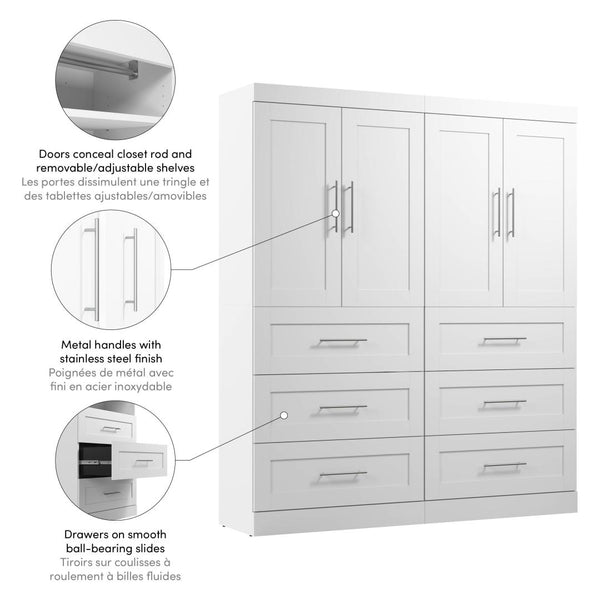 Doors conceal closet rod and removable/adjustable shelves
Les portes dissimulent une tringle et des tablettes ajustables/amovibles

Metal handles with stainless steel finish
Poignées de métal avec fini en acier inoxydable

Drawers on smooth ball-bearing slides
Tiroirs sur coulisses à roulement à billes fluides