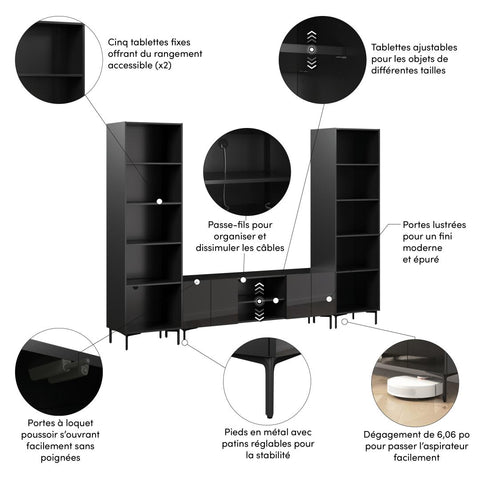 Cinq tablettes fixes offrant du rangement accessible (x2)

Tablettes ajustables pour les objets de différentes tailles

Passe-fils pour organiser et dissimuler les câbles

Portes lustrées pour un fini moderne et épuré

Portes à loquet poussoir s'ouvrant facilement sans poignées

Pieds en métal avec patins réglables pour la stabilité

Dégagement de 6,06 po pour passer l'aspirateur facilement