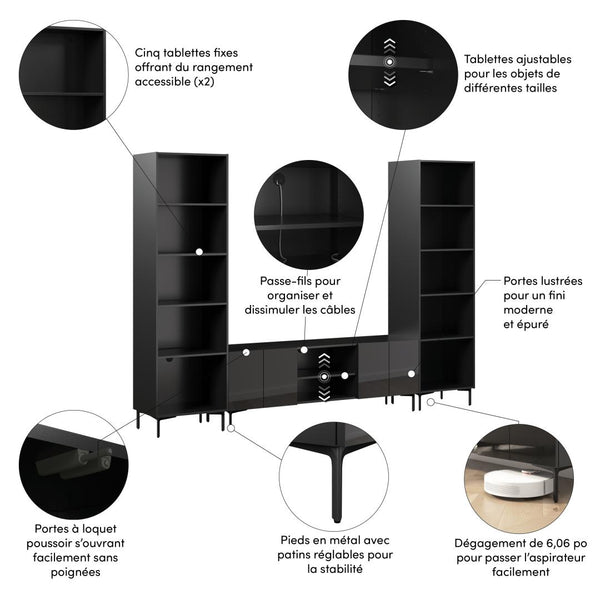 Cinq tablettes fixes offrant du rangement accessible (x2)

Tablettes ajustables pour les objets de différentes tailles

Passe-fils pour organiser et dissimuler les câbles

Portes lustrées pour un fini moderne et épuré

Portes à loquet poussoir s'ouvrant facilement sans poignées

Pieds en métal avec patins réglables pour la stabilité

Dégagement de 6,06 po pour passer l'aspirateur facilement