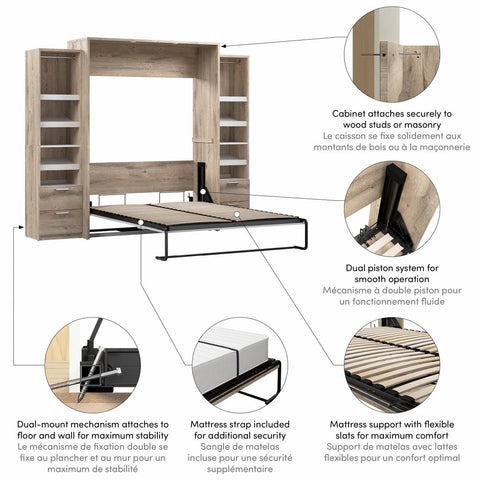 Cabinet attaches securely to wood studs or masonry
Le caisson se fixe solidement aux montants de bois ou à la maçonnerie

Dual piston system for smooth operation
Mécanisme à double piston pour un fonctionnement fluide

Dual-mount mechanism attaches to floor and wall for maximum stability
Le mécanisme de fixation double se fixe au plancher et au mur pour un maximum de stabilité

Mattress strap included for additional security
Sangle de matelas incluse pour une sécurité supplémentaire

Mattress support with flexible slats for maximum comfort
Support de matelas avec lattes flexibles pour un confort optimal