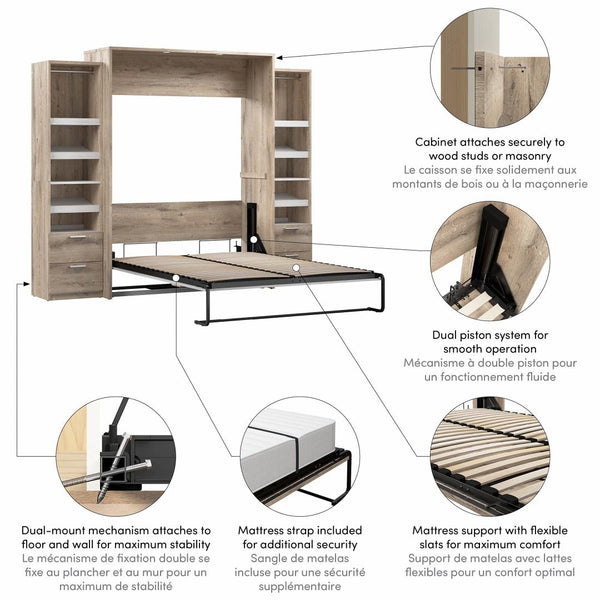 Cabinet attaches securely to wood studs or masonry
Le caisson se fixe solidement aux montants de bois ou à la maçonnerie

Dual piston system for smooth operation
Mécanisme à double piston pour un fonctionnement fluide

Dual-mount mechanism attaches to floor and wall for maximum stability
Le mécanisme de fixation double se fixe au plancher et au mur pour un maximum de stabilité

Mattress strap included for additional security
Sangle de matelas incluse pour une sécurité supplémentaire

Mattress support with flexible slats for maximum comfort
Support de matelas avec lattes flexibles pour un confort optimal