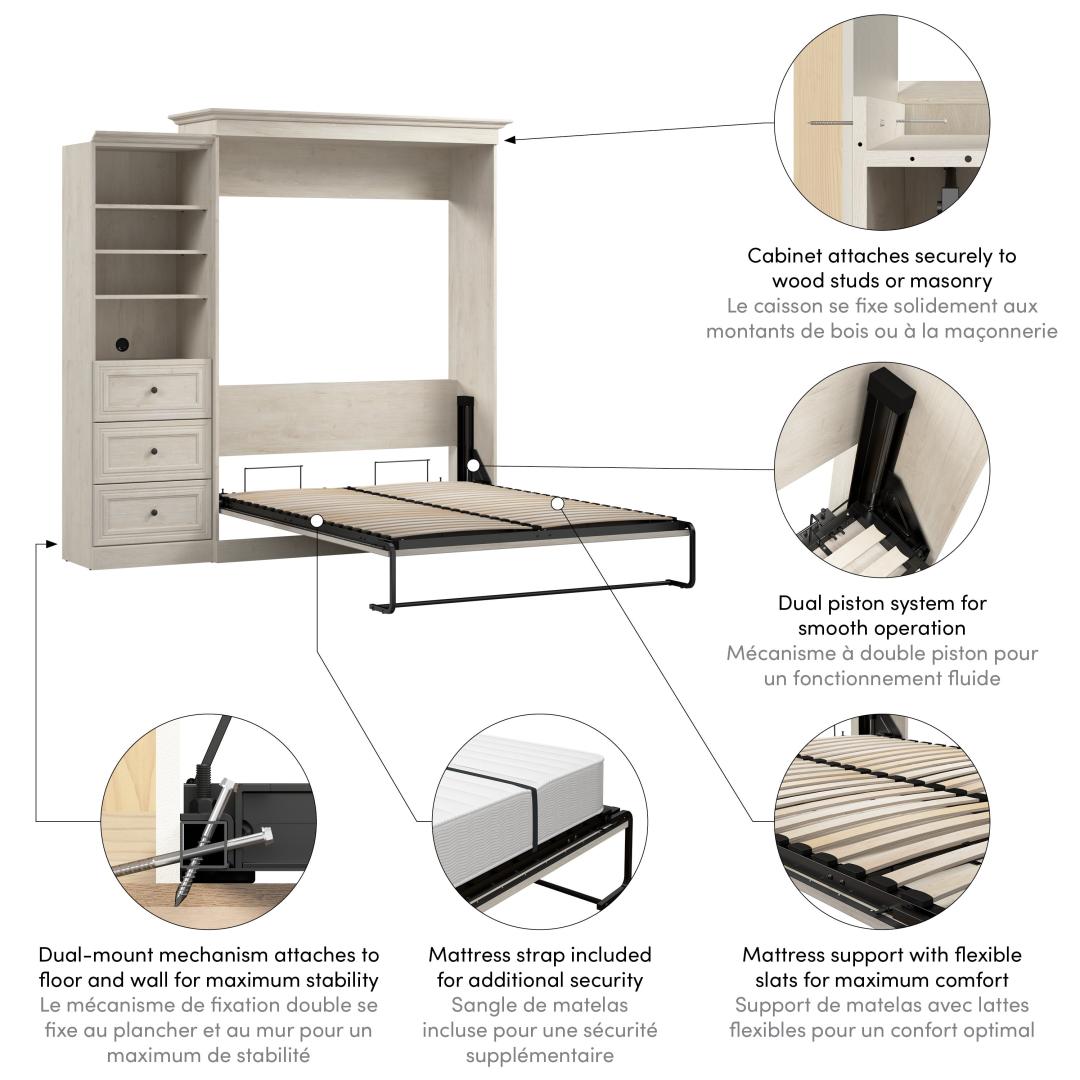 Cabinet attaches securely to wood studs or masonry
Le caisson se fixe solidement aux montants de bois ou à la maçonnerie

Dual piston system for smooth operation
Mécanisme à double piston pour un fonctionnement fluide

Dual-mount mechanism attaches to floor and wall for maximum stability
Le mécanisme de fixation double se fixe au plancher et au mur pour un maximum de stabilité

Mattress strap included for additional security
Sangle de matelas incluse pour une sécurité supplémentaire

Mattress support with flexible slats for maximum comfort
Support de matelas avec lattes flexibles pour un confort optimal