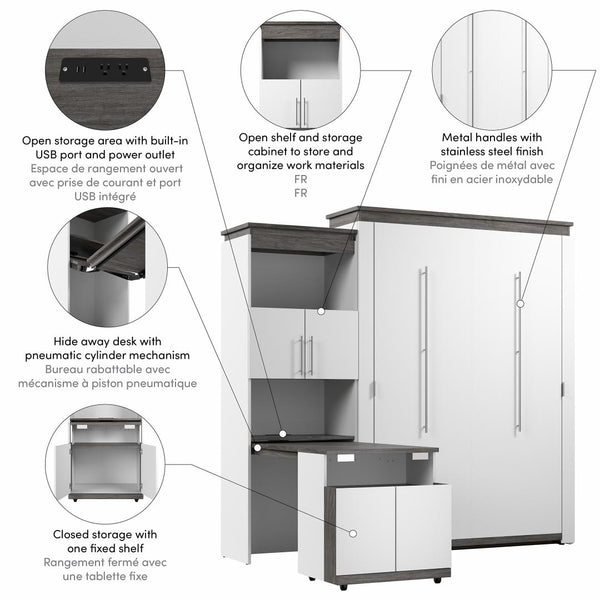 Open storage area with built-in USB port and power outlet
Espace de rangement ouvert avec prise de courant et port USB intégré

Open shelf and storage cabinet to store and organize work materials
FR
FR

Metal handles with stainless steel finish
Poignées de métal avec fini en acier inoxydable

Hide away desk with pneumatic cylinder mechanism
Bureau rabattable avec mécanisme à piston pneumatique

Closed storage with one fixed shelf
Rangement fermé avec une tablette fixe