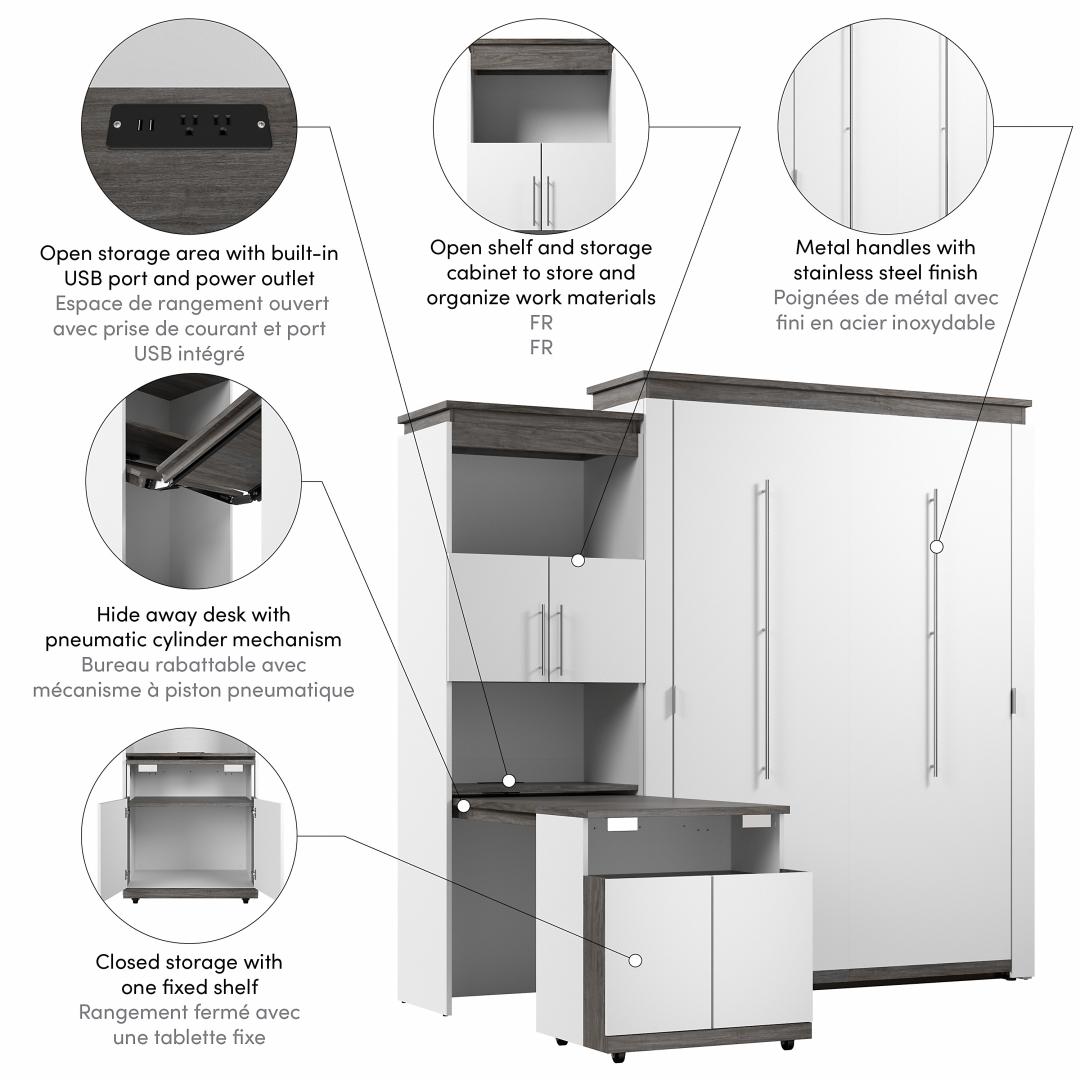 Open storage area with built-in USB port and power outlet
Espace de rangement ouvert avec prise de courant et port USB intégré

Open shelf and storage cabinet to store and organize work materials
FR
FR

Metal handles with stainless steel finish
Poignées de métal avec fini en acier inoxydable

Hide away desk with pneumatic cylinder mechanism
Bureau rabattable avec mécanisme à piston pneumatique

Closed storage with one fixed shelf
Rangement fermé avec une tablette fixe