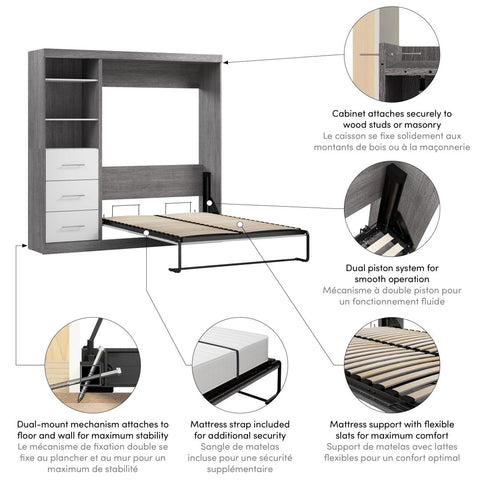 Cabinet attaches securely to wood studs or masonry
Le caisson se fixe solidement aux montants de bois ou à la maçonnerie

Dual piston system for smooth operation
Mécanisme à double piston pour un fonctionnement fluide

Dual-mount mechanism attaches to floor and wall for maximum stability
Le mécanisme de fixation double se fixe au plancher et au mur pour un maximum de stabilité

Mattress strap included for additional security
Sangle de matelas incluse pour une sécurité supplémentaire

Mattress support with flexible slats for maximum comfort
Support de matelas avec lattes flexibles pour un confort optimal