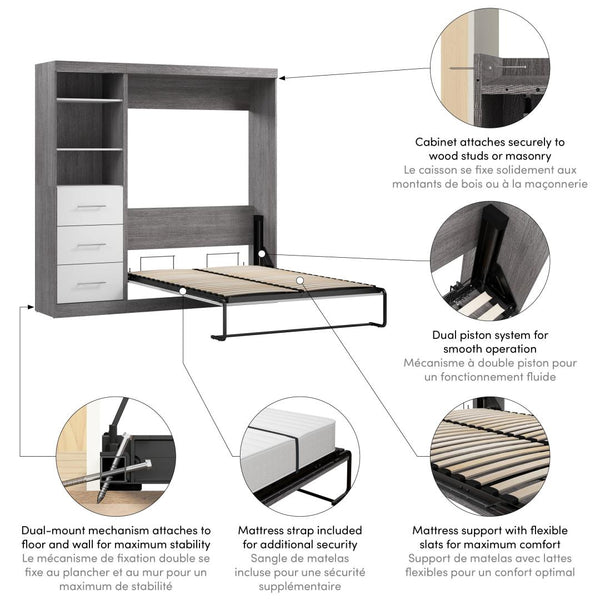 Cabinet attaches securely to wood studs or masonry
Le caisson se fixe solidement aux montants de bois ou à la maçonnerie

Dual piston system for smooth operation
Mécanisme à double piston pour un fonctionnement fluide

Dual-mount mechanism attaches to floor and wall for maximum stability
Le mécanisme de fixation double se fixe au plancher et au mur pour un maximum de stabilité

Mattress strap included for additional security
Sangle de matelas incluse pour une sécurité supplémentaire

Mattress support with flexible slats for maximum comfort
Support de matelas avec lattes flexibles pour un confort optimal