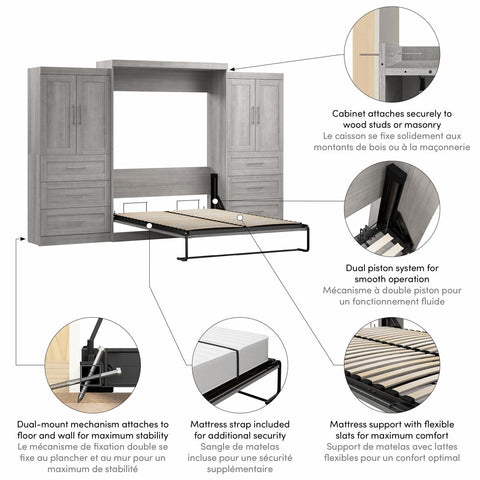 Cabinet attaches securely to wood studs or masonry
Le caisson se fixe solidement aux montants de bois ou à la maçonnerie

Dual piston system for smooth operation
Mécanisme à double piston pour un fonctionnement fluide

Dual-mount mechanism attaches to floor and wall for maximum stability
Le mécanisme de fixation double se fixe au plancher et au mur pour un maximum de stabilité

Mattress strap included for additional security
Sangle de matelas incluse pour une sécurité supplémentaire

Mattress support with flexible slats for maximum comfort
Support de matelas avec lattes flexibles pour un confort optimal