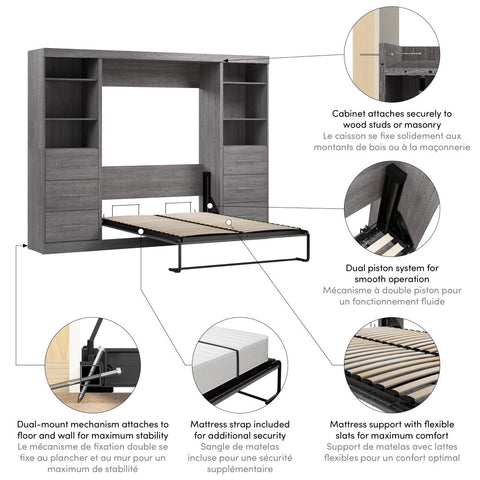 Cabinet attaches securely to wood studs or masonry
Le caisson se fixe solidement aux montants de bois ou à la maçonnerie

Dual piston system for smooth operation
Mécanisme à double piston pour un fonctionnement fluide

Dual-mount mechanism attaches to floor and wall for maximum stability
Le mécanisme de fixation double se fixe au plancher et au mur pour un maximum de stabilité

Mattress strap included for additional security
Sangle de matelas incluse pour une sécurité supplémentaire

Mattress support with flexible slats for maximum comfort
Support de matelas avec lattes flexibles pour un confort optimal