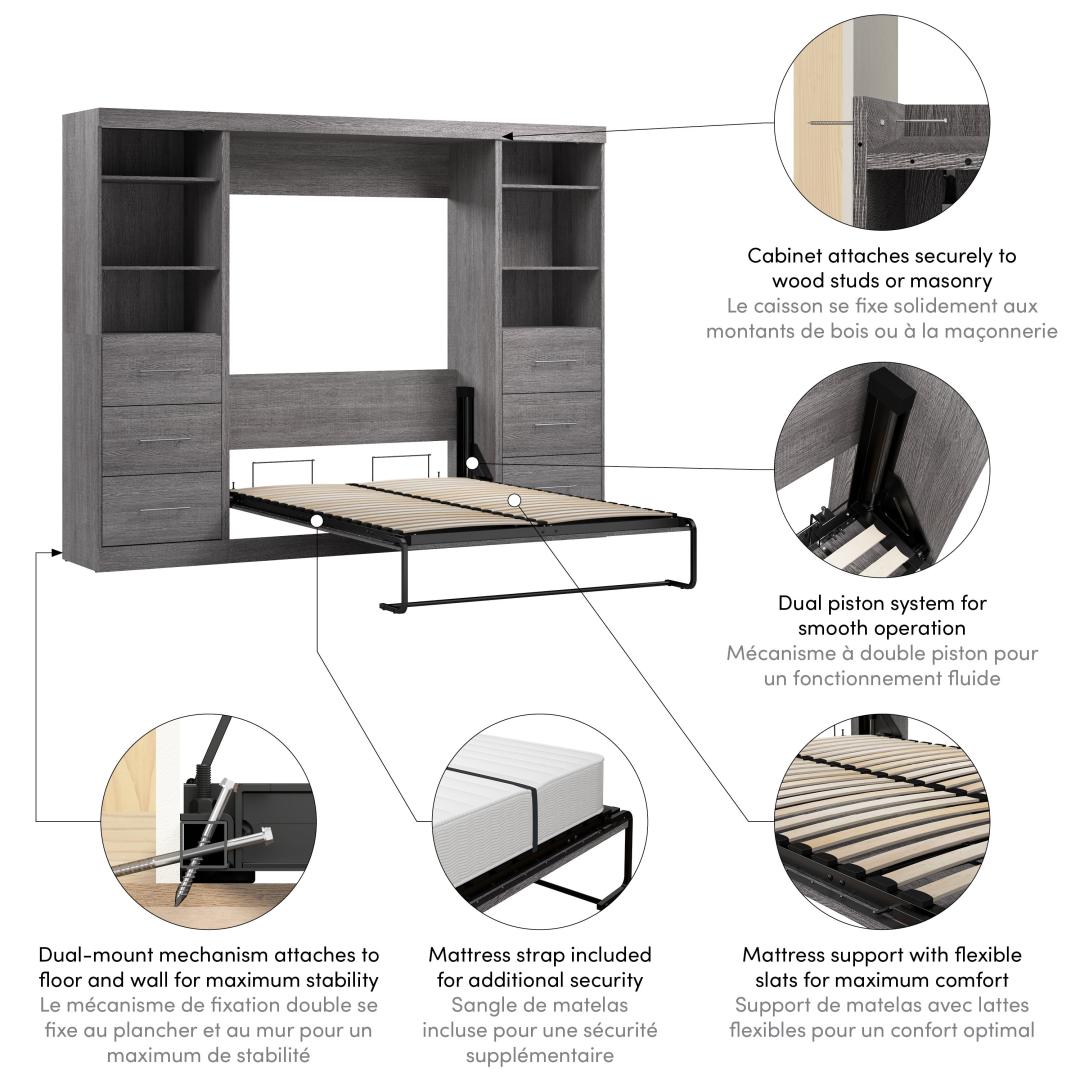 Cabinet attaches securely to wood studs or masonry
Le caisson se fixe solidement aux montants de bois ou à la maçonnerie

Dual piston system for smooth operation
Mécanisme à double piston pour un fonctionnement fluide

Dual-mount mechanism attaches to floor and wall for maximum stability
Le mécanisme de fixation double se fixe au plancher et au mur pour un maximum de stabilité

Mattress strap included for additional security
Sangle de matelas incluse pour une sécurité supplémentaire

Mattress support with flexible slats for maximum comfort
Support de matelas avec lattes flexibles pour un confort optimal