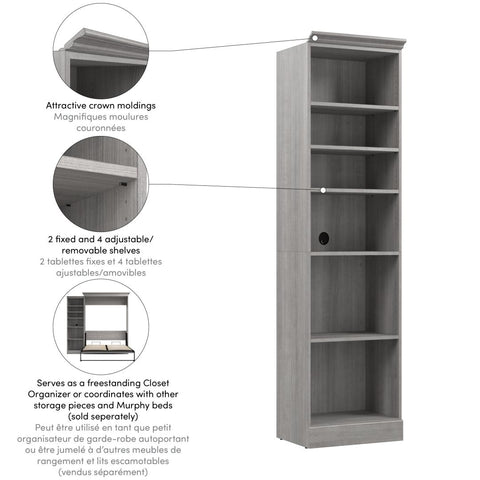 Attractive crown moldings
Magnifiques moulures couronnées

2 fixed and 4 adjustable/ removable shelves
2 tablettes fixes et 4 tablettes ajustables/amovibles

Serves as a freestanding Closet Organizer or coordinates with other storage pieces and Murphy beds (sold seperately)
Peut être utilisé en tant que petit organisateur de garde-robe autoportant ou être jumelé à d'autres meubles de rangement et lits escamotables (vendus séparément)