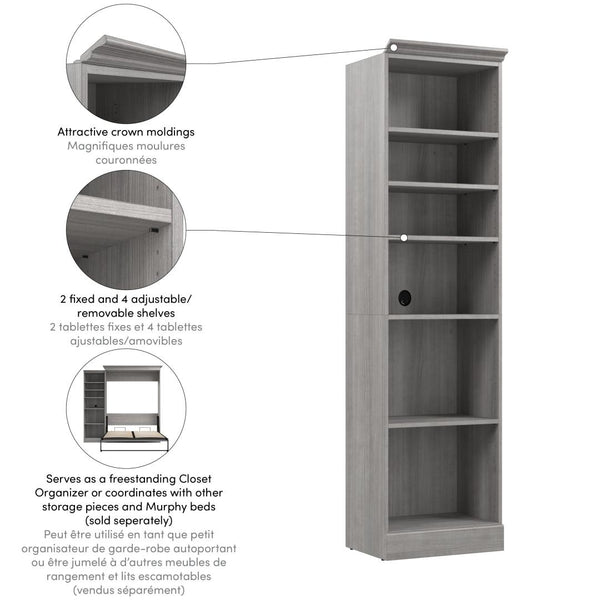 Attractive crown moldings
Magnifiques moulures couronnées

2 fixed and 4 adjustable/ removable shelves
2 tablettes fixes et 4 tablettes ajustables/amovibles

Serves as a freestanding Closet Organizer or coordinates with other storage pieces and Murphy beds (sold seperately)
Peut être utilisé en tant que petit organisateur de garde-robe autoportant ou être jumelé à d'autres meubles de rangement et lits escamotables (vendus séparément)