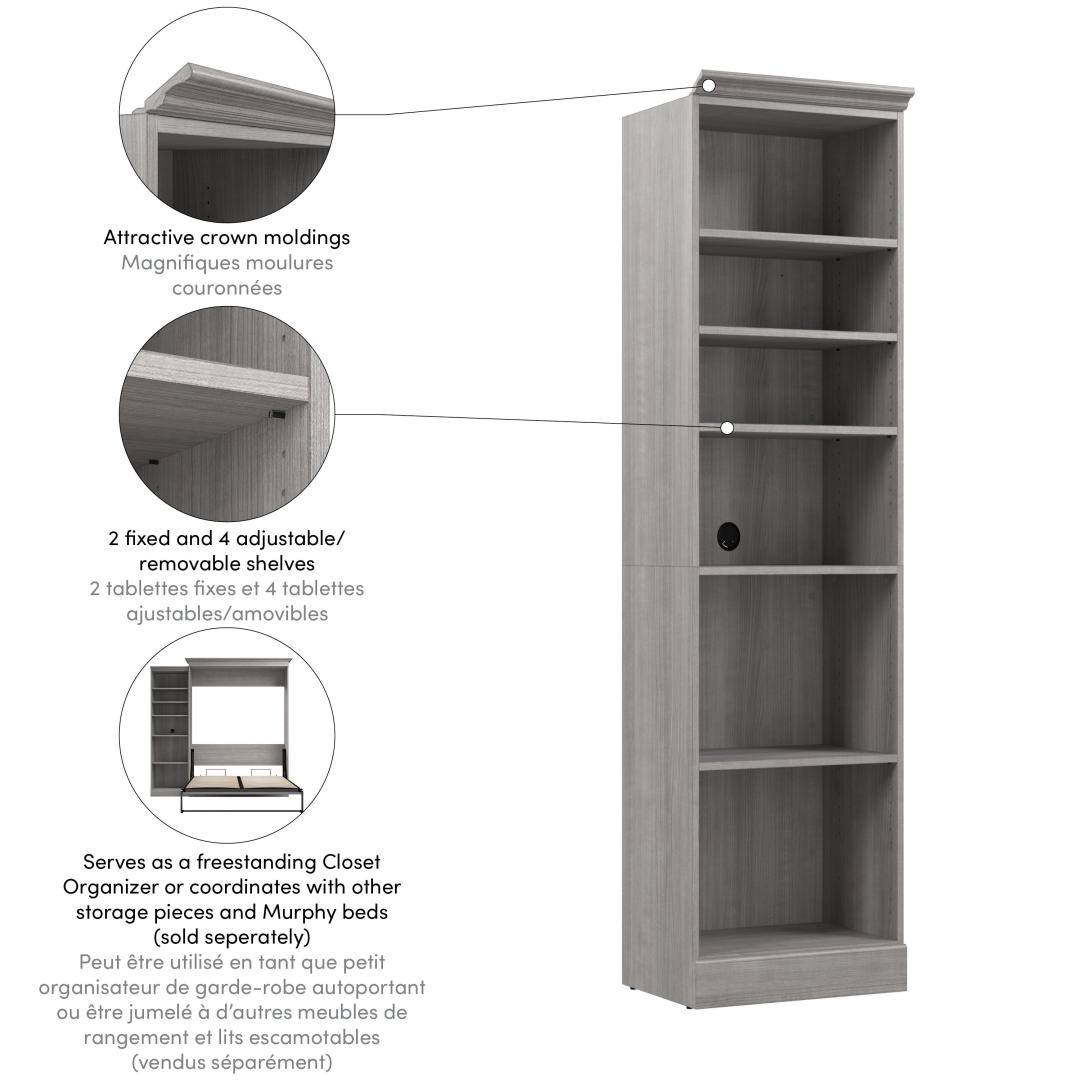 Attractive crown moldings
Magnifiques moulures couronnées

2 fixed and 4 adjustable/ removable shelves
2 tablettes fixes et 4 tablettes ajustables/amovibles

Serves as a freestanding Closet Organizer or coordinates with other storage pieces and Murphy beds (sold seperately)
Peut être utilisé en tant que petit organisateur de garde-robe autoportant ou être jumelé à d'autres meubles de rangement et lits escamotables (vendus séparément)