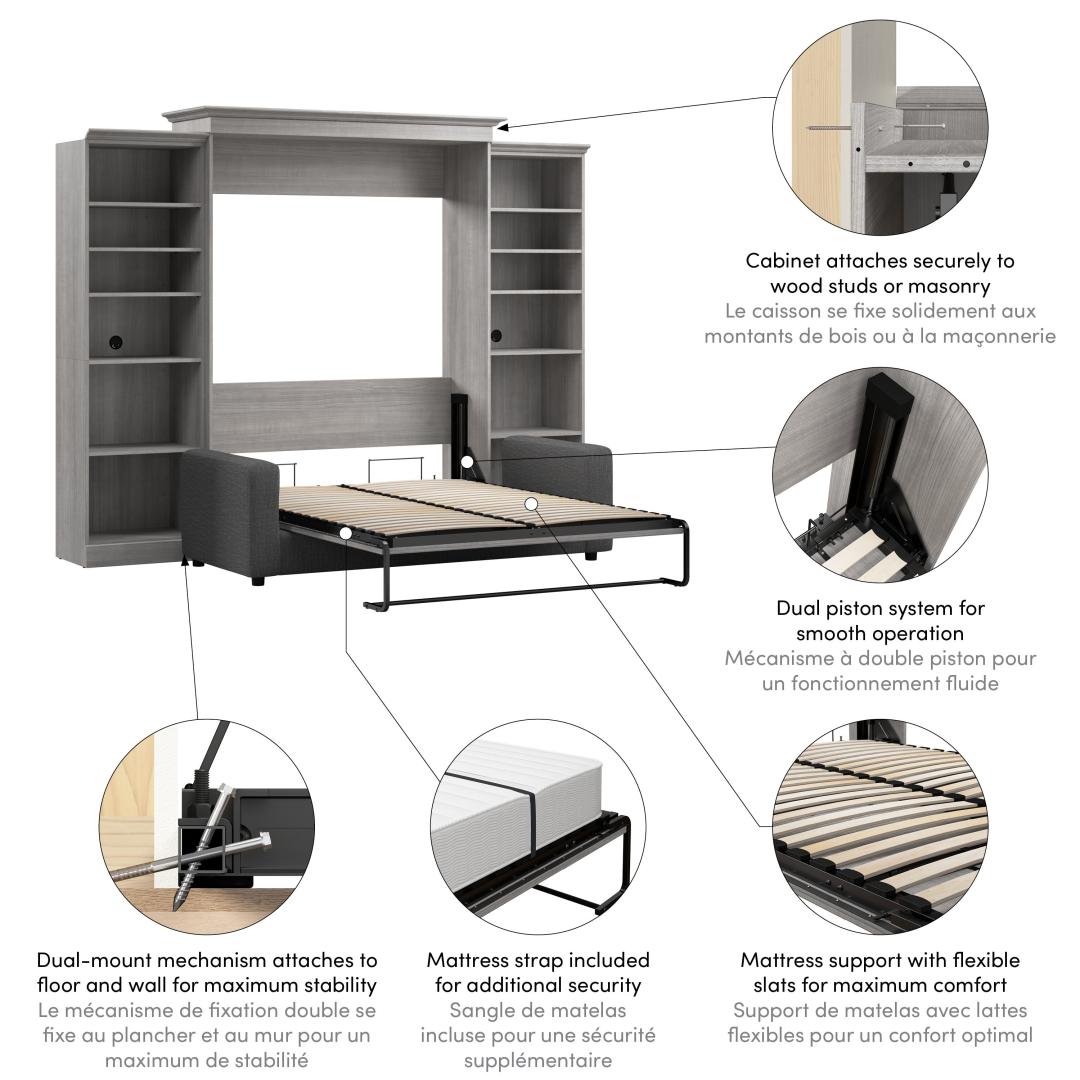 Cabinet attaches securely to wood studs or masonry
Le caisson se fixe solidement aux montants de bois ou à la maçonnerie

Dual piston system for smooth operation
Mécanisme à double piston pour un fonctionnement fluide

Dual-mount mechanism attaches to floor and wall for maximum stability
Le mécanisme de fixation double se fixe au plancher et au mur pour un maximum de stabilité

Mattress strap included for additional security
Sangle de matelas incluse pour une sécurité supplémentaire

Mattress support with flexible slats for maximum comfort
Support de matelas avec lattes flexibles pour un confort optimal