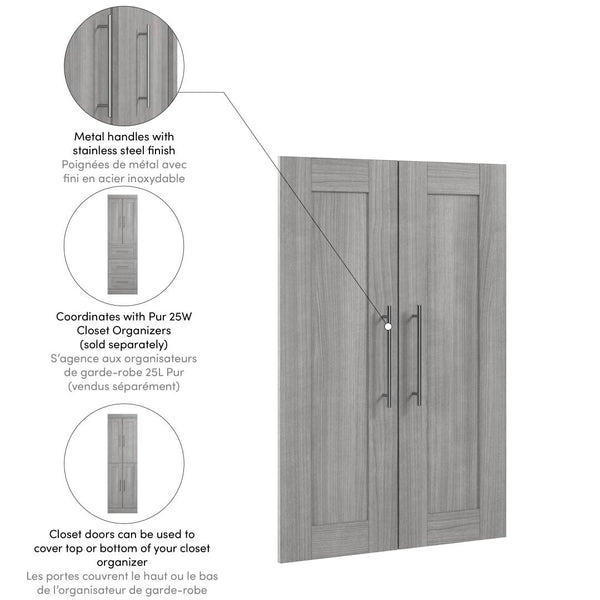 Metal handles with stainless steel finish
Poignées de métal avec fini en acier inoxydable

Coordinates with Pur 25W Closet Organizers (sold separately)
S'agence aux organisateurs de garde-robe 25L Pur (vendus séparément)

Closet doors can be used to cover top or bottom of your closet organizer
Les portes couvrent le haut ou le bas de l'organisateur de garde-robe