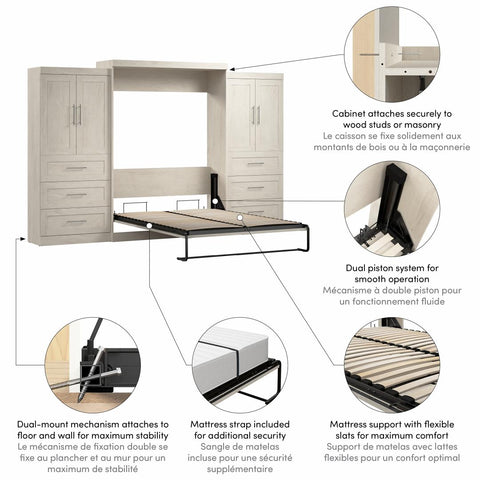 Cabinet attaches securely to wood studs or masonry
Le caisson se fixe solidement aux montants de bois ou à la maçonnerie

Dual piston system for smooth operation
Mécanisme à double piston pour un fonctionnement fluide

Dual-mount mechanism attaches to floor and wall for maximum stability
Le mécanisme de fixation double se fixe au plancher et au mur pour un maximum de stabilité

Mattress strap included for additional security
Sangle de matelas incluse pour une sécurité supplémentaire

Mattress support with flexible slats for maximum comfort
Support de matelas avec lattes flexibles pour un confort optimal