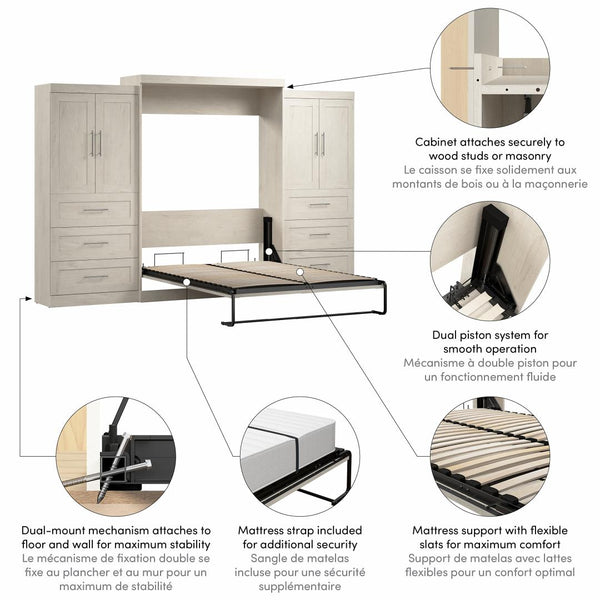 Cabinet attaches securely to wood studs or masonry
Le caisson se fixe solidement aux montants de bois ou à la maçonnerie

Dual piston system for smooth operation
Mécanisme à double piston pour un fonctionnement fluide

Dual-mount mechanism attaches to floor and wall for maximum stability
Le mécanisme de fixation double se fixe au plancher et au mur pour un maximum de stabilité

Mattress strap included for additional security
Sangle de matelas incluse pour une sécurité supplémentaire

Mattress support with flexible slats for maximum comfort
Support de matelas avec lattes flexibles pour un confort optimal