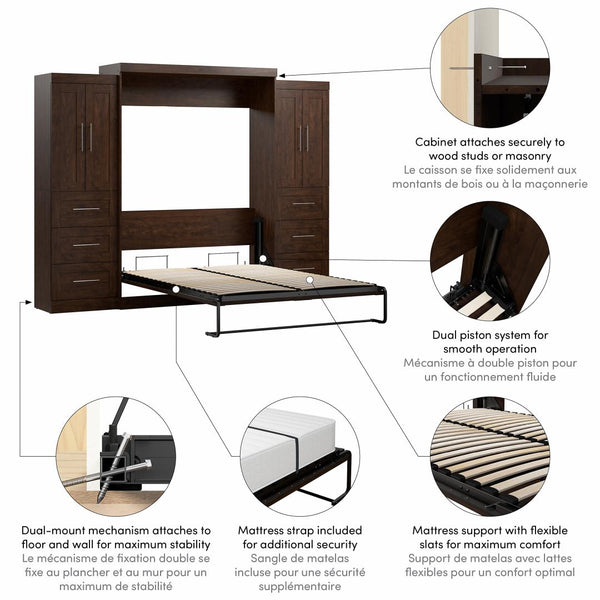 Cabinet attaches securely to wood studs or masonry
Le caisson se fixe solidement aux montants de bois ou à la maçonnerie

Dual piston system for smooth operation
Mécanisme à double piston pour un fonctionnement fluide

Dual-mount mechanism attaches to floor and wall for maximum stability
Le mécanisme de fixation double se fixe au plancher et au mur pour un maximum de stabilité

Mattress strap included for additional security
Sangle de matelas incluse pour une sécurité supplémentaire

Mattress support with flexible slats for maximum comfort
Support de matelas avec lattes flexibles pour un confort optimal