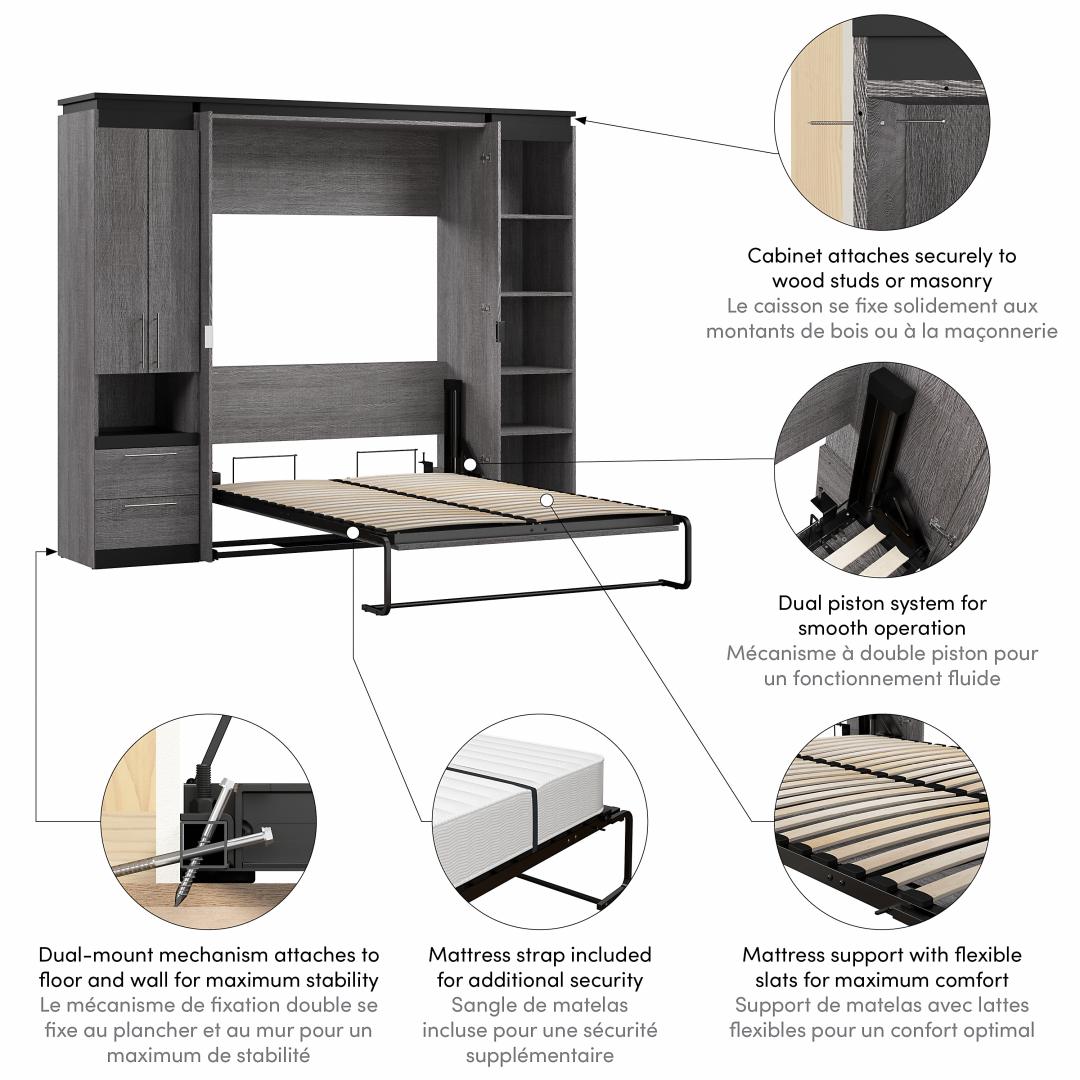 Cabinet attaches securely to wood studs or masonry
Le caisson se fixe solidement aux montants de bois ou à la maçonnerie

Dual piston system for smooth operation
Mécanisme à double piston pour un fonctionnement fluide

Dual-mount mechanism attaches to floor and wall for maximum stability
Le mécanisme de fixation double se fixe au plancher et au mur pour un maximum de stabilité

Mattress strap included for additional security
Sangle de matelas incluse pour une sécurité supplémentaire

Mattress support with flexible slats for maximum comfort
Support de matelas avec lattes flexibles pour un confort optimal