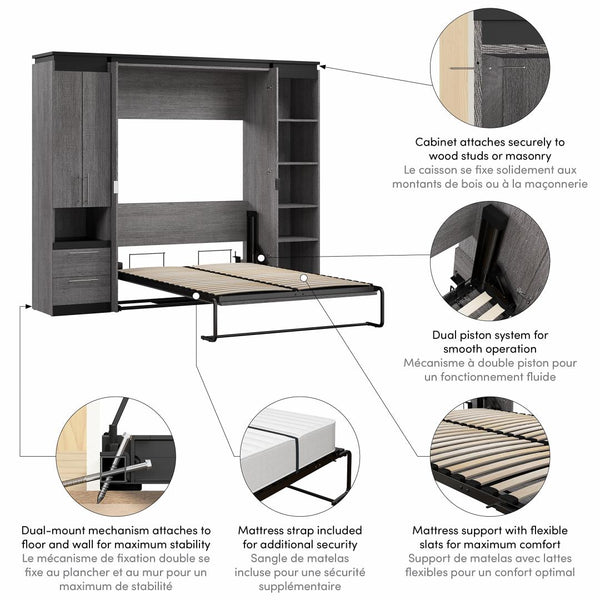 Cabinet attaches securely to wood studs or masonry
Le caisson se fixe solidement aux montants de bois ou à la maçonnerie

Dual piston system for smooth operation
Mécanisme à double piston pour un fonctionnement fluide

Dual-mount mechanism attaches to floor and wall for maximum stability
Le mécanisme de fixation double se fixe au plancher et au mur pour un maximum de stabilité

Mattress strap included for additional security
Sangle de matelas incluse pour une sécurité supplémentaire

Mattress support with flexible slats for maximum comfort
Support de matelas avec lattes flexibles pour un confort optimal