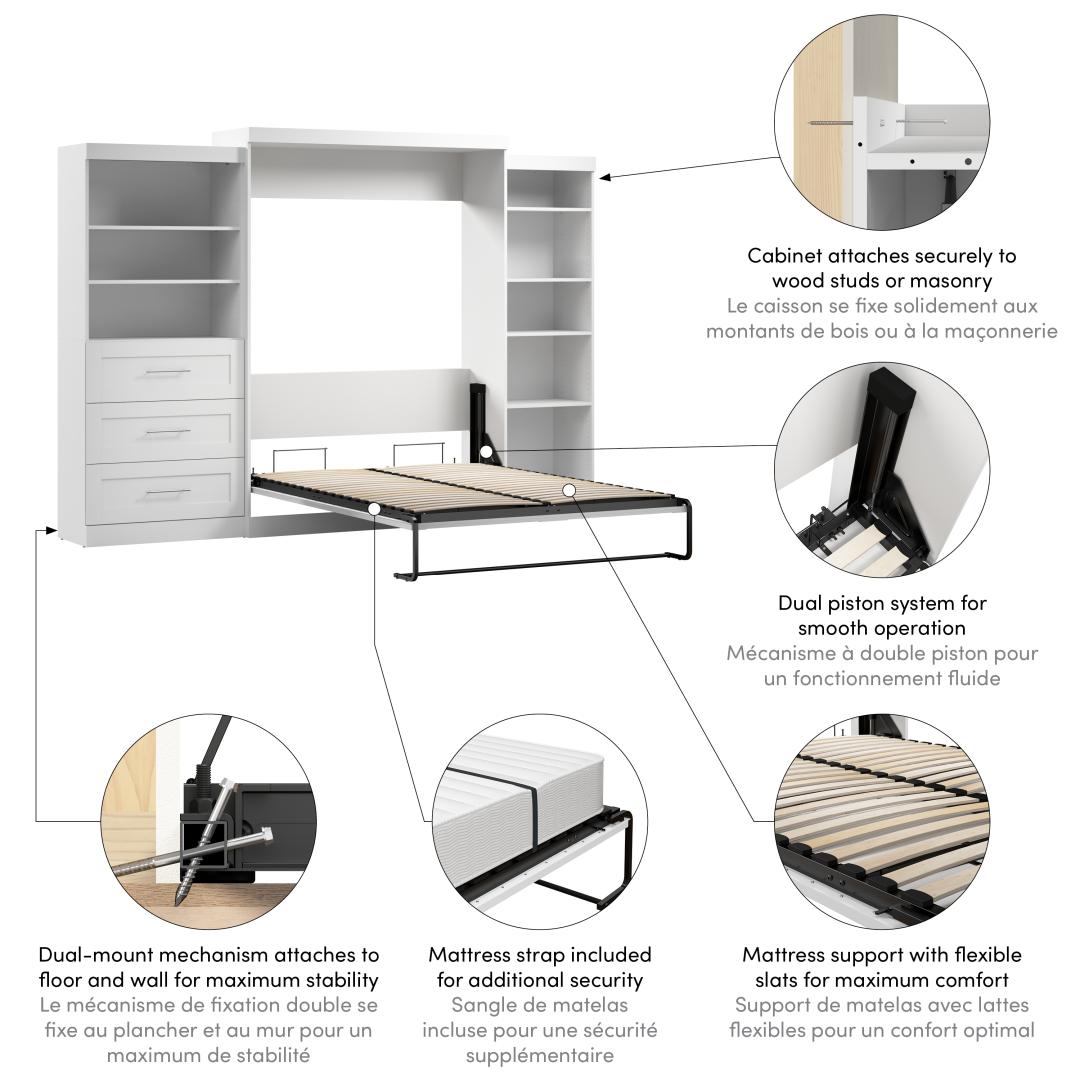 Cabinet attaches securely to wood studs or masonry
Le caisson se fixe solidement aux montants de bois ou à la maçonnerie

Dual piston system for smooth operation
Mécanisme à double piston pour un fonctionnement fluide

Dual-mount mechanism attaches to floor and wall for maximum stability
Le mécanisme de fixation double se fixe au plancher et au mur pour un maximum de stabilité

Mattress strap included for additional security
Sangle de matelas incluse pour une sécurité supplémentaire

Mattress support with flexible slats for maximum comfort
Support de matelas avec lattes flexibles pour un confort optimal