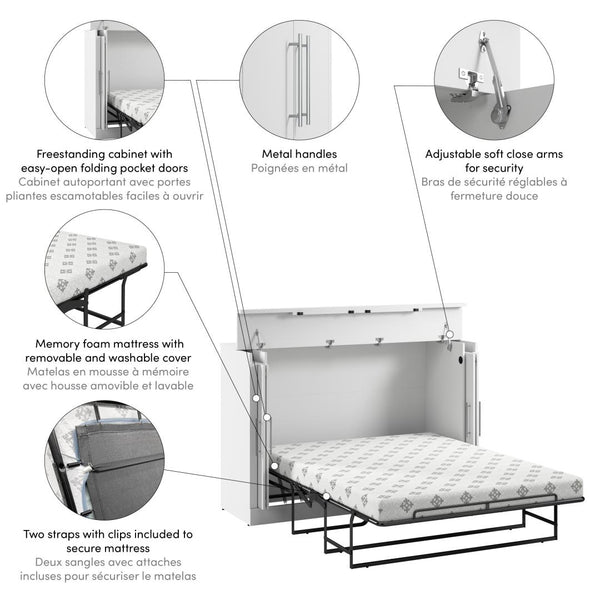 Freestanding cabinet with easy-open folding pocket doors
Cabinet autoportant avec portes pliantes escamotables faciles à ouvrir

Metal handles
Poignées en métal

Adjustable soft close arms for security
Bras de sécurité réglables à fermeture douce

Memory foam mattress with removable and washable cover
Matelas en mousse à mémoire avec housse amovible et lavable

Two straps with clips included to secure mattress
Deux sangles avec attaches incluses pour sécuriser le matelas